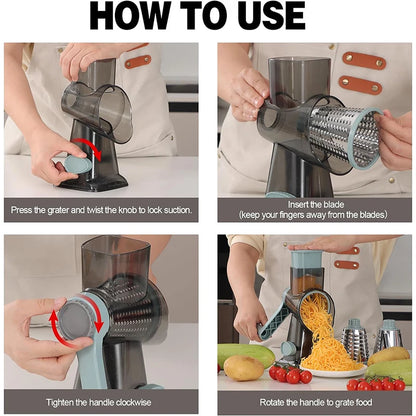 HOW TO USE

Press the grater and twist the knob to lock suction.

Insert the blade
(keep your fingers away from the blades)

Tighten the handle clockwise

Rotate the handle to grate food